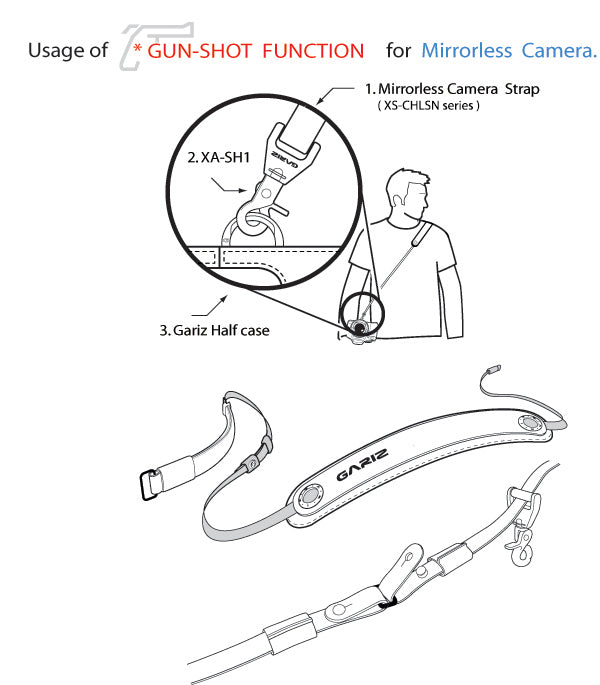 Usage of * GUN-SHOT FUNCTION for Mirrorless Camera.

1. Mirrorless Camera Strap
( XS-CHLSN series )

2. XA-SH1

GARIZ

3. Gariz Half case

GARIZ